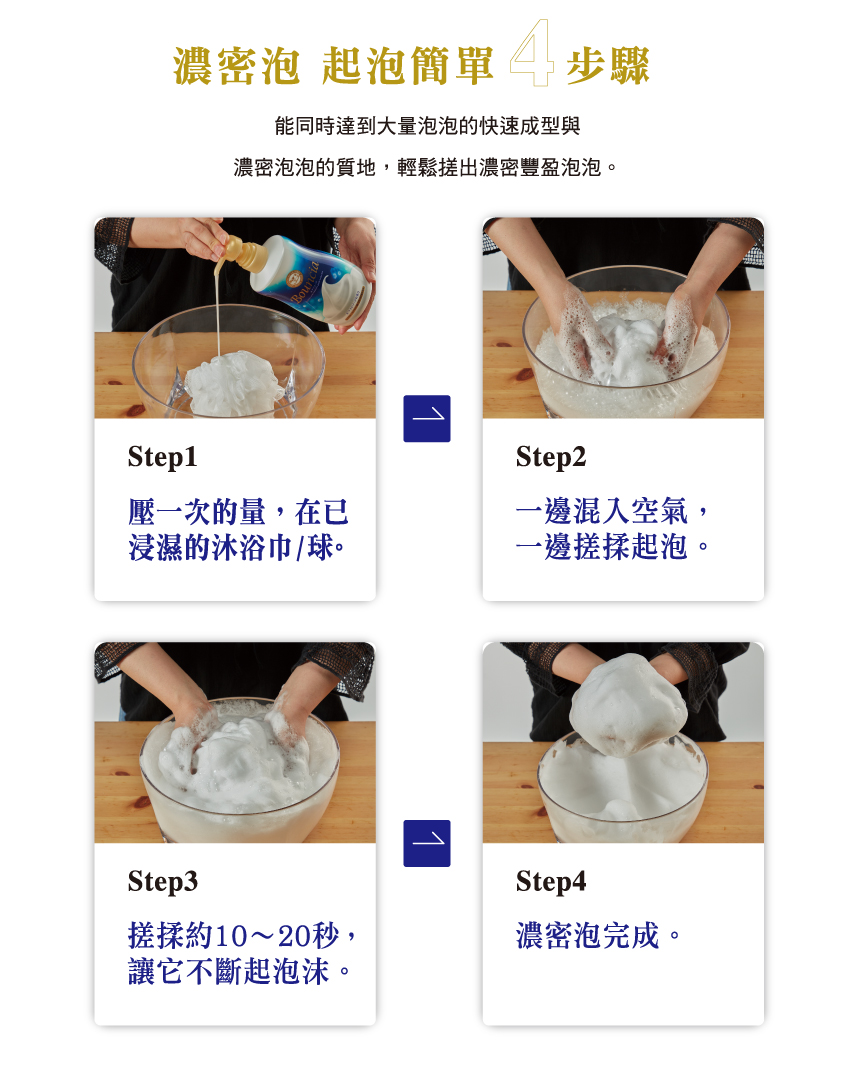 濃密泡 起泡簡單 4 步驟

能同時達到大量泡泡的快速成型與

濃密泡泡的質地，輕鬆搓出濃密豐盈泡泡。

Bouncia

Step1

壓一次的量，在已浸濕的沐浴巾/球。

Step2

一邊混入空氣，一邊搓揉起泡。

Step3

搓揉約10～20秒，讓它不斷起泡沫。

Step4

濃密泡完成。